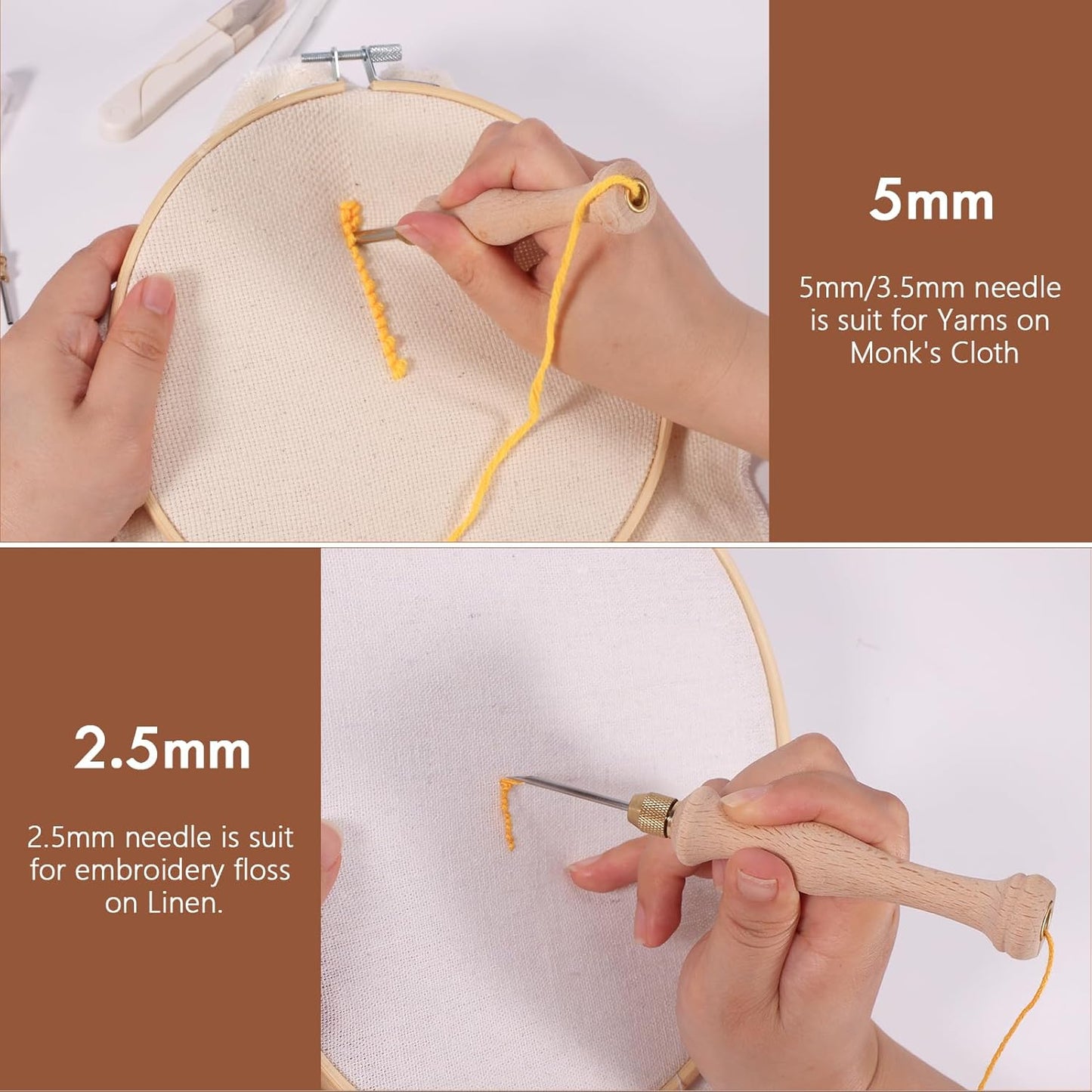 5mm

5mm/3.5mm needle is suit for Yarns on Monk's Cloth

2.5mm

2.5mm needle is suit for embroidery floss on Linen.