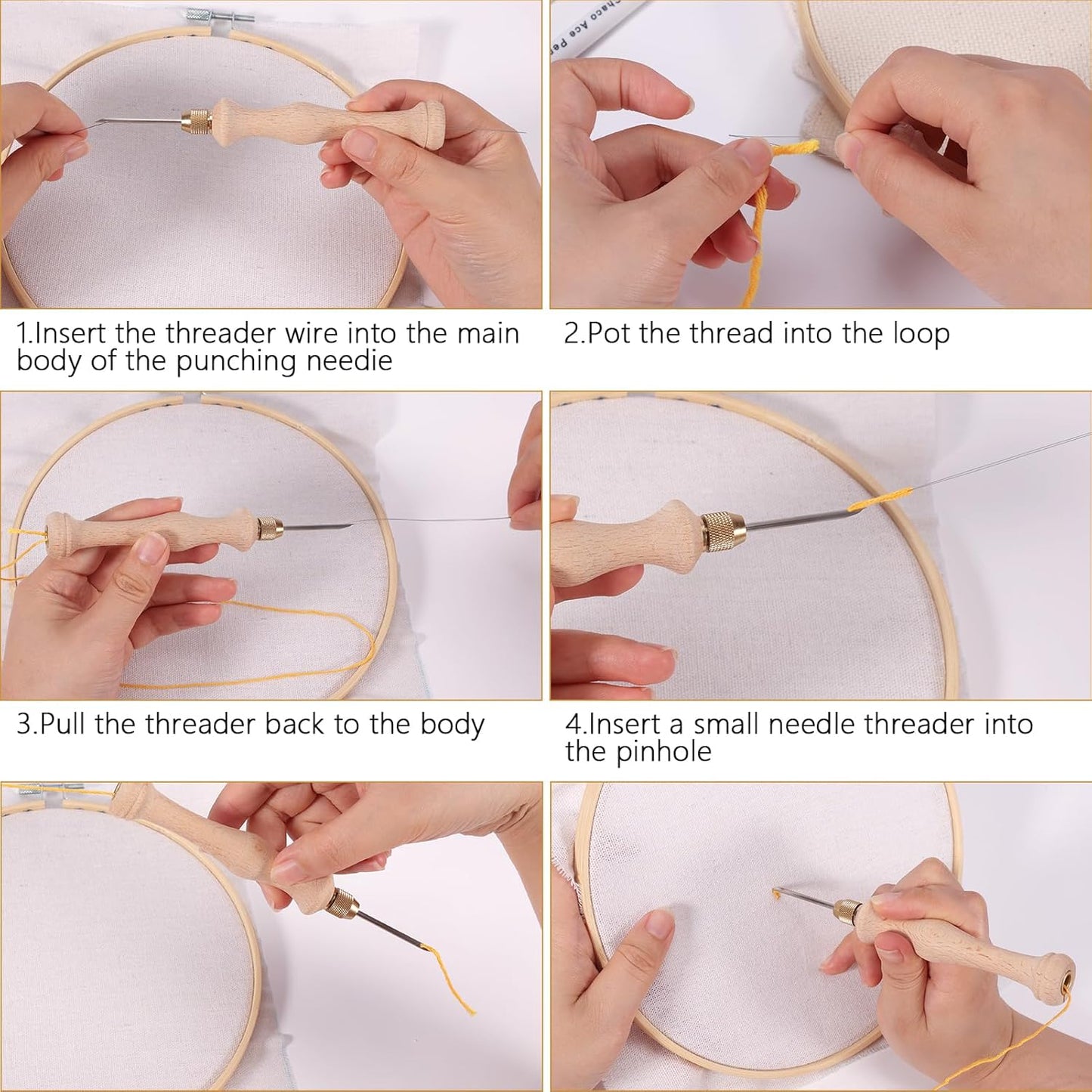 Chaco Ace Pe

1.Insert the threader wire into the main body of the punching needie

2.Pot the thread into the loop

3.Pull the threader back to the body

4.Insert a small needle threader into the pinhole