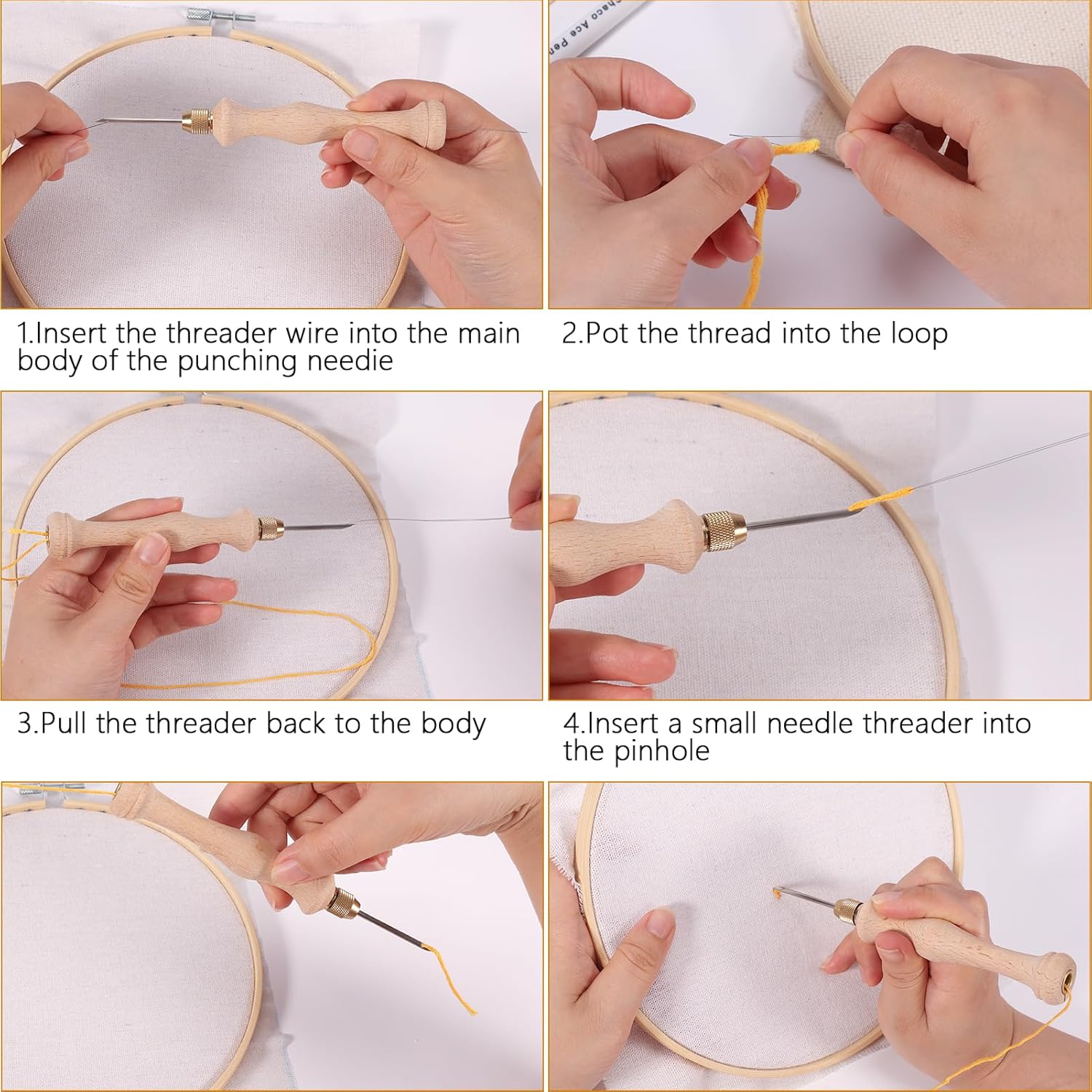 Chaco Ace Pen

1.Insert the threader wire into the main body of the punching needie

2.Pot the thread into the loop

3.Pull the threader back to the body

4.Insert a small needle threader into the pinhole