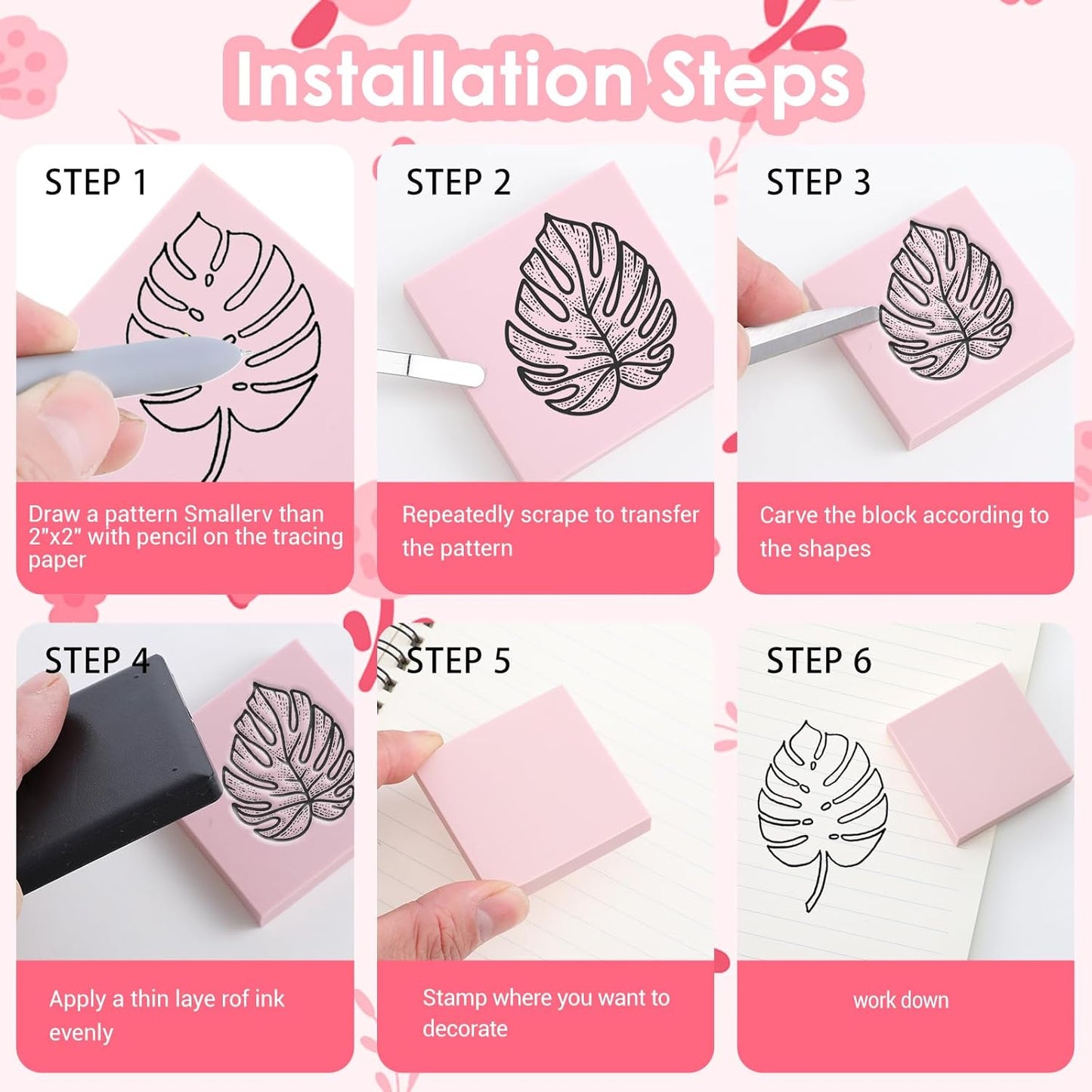 Installation Steps

STEP 1

Draw a pattern Smallerv than 2"x2" with pencil on the tracing paper

STEP 2

Repeatedly scrape to transfer the pattern

STEP 3

Carve the block according to the shapes

STEP 4

Apply a thin laye rof ink evenly

STEP 5

Stamp where you want to decorate

STEP 6

work down