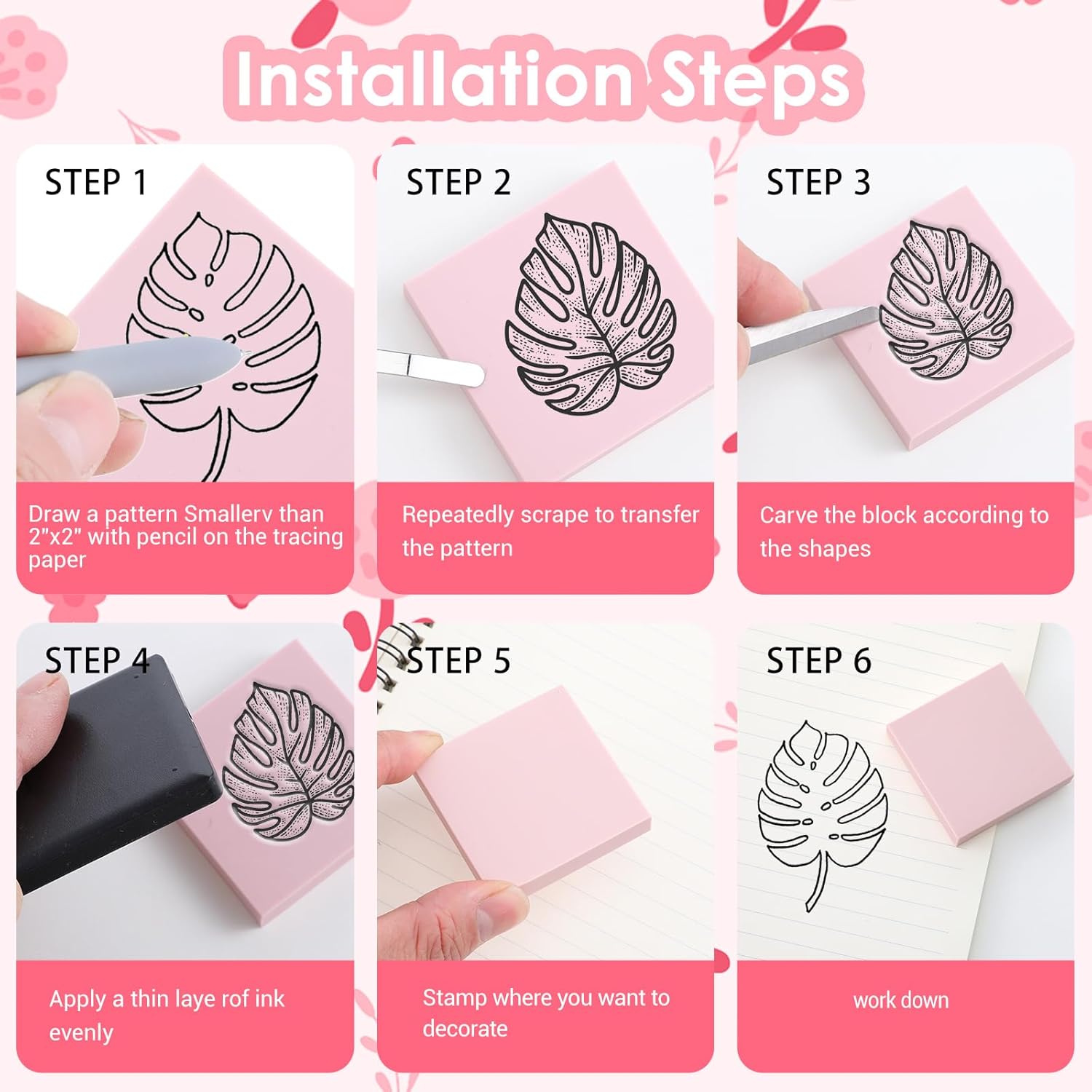 Installation Steps

STEP 1

Draw a pattern Smallerv than 2"x2" with pencil on the tracing paper

STEP 2

Repeatedly scrape to transfer the pattern

STEP 3

Carve the block according to the shapes

STEP 4

Apply a thin laye rof ink evenly

STEP 5

Stamp where you want to decorate

STEP 6

work down